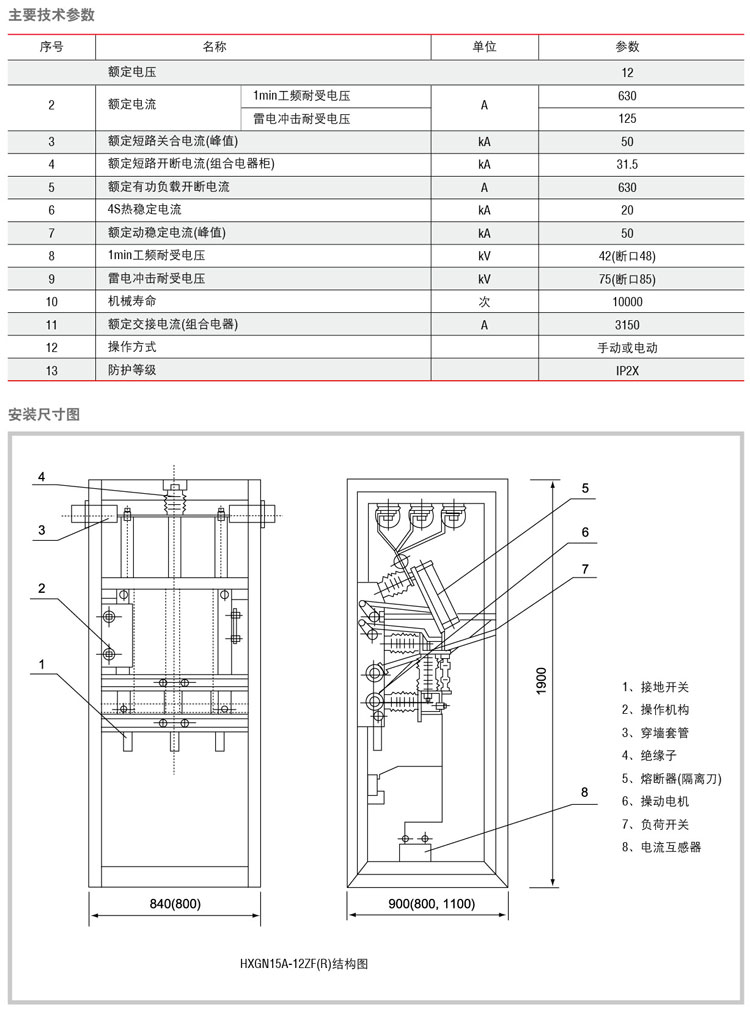 主要技术参数

| 序号 | 名称 | | 单位 | 参数 |
|---|---|---|---|---|
| | 额定电压 | | | 12 |
| 2 | 额定电流 | 1min工频耐受电压 | A | 630 |
| | | 雷电冲击耐受电压 | | 125 |
| 3 | 额定短路关合电流(峰值) | | kA | 50 |
| 4 | 额定短路开断电流(组合电器柜) | | kA | 31.5 |
| 5 | 额定有功负载开断电流 | | A | 630 |
| 6 | 4S热稳定电流 | | kA | 20 |
| 7 | 额定动稳定电流(峰值) | | kA | 50 |
| 8 | 1min工频耐受电压 | | kV | 42(断口48) |
| 9 | 雷电冲击耐受电压 | | kV | 75(断口85) |
| 10 | 机械寿命 | | 次 | 10000 |
| 11 | 额定交接电流(组合电器) | | A | 3150 |
| 12 | 操作方式 | | | 手动或电动 |
| 13 | 防护等级 | | | IP2X |

安装尺寸图

4
3
2
1
840(800)

5
6
7
8
1900
900(800, 1100)

1、接地开关
2、操作机构
3、穿墙套管
4、绝缘子
5、熔断器(隔离刀)
6、操动电机
7、负荷开关
8、电流互感器

HXGN15A-12ZF(R)结构图